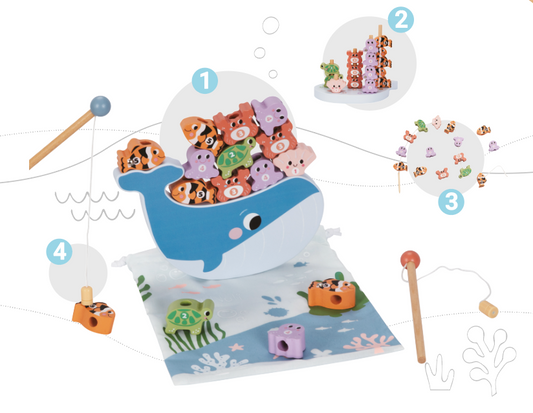 1

2

3

4